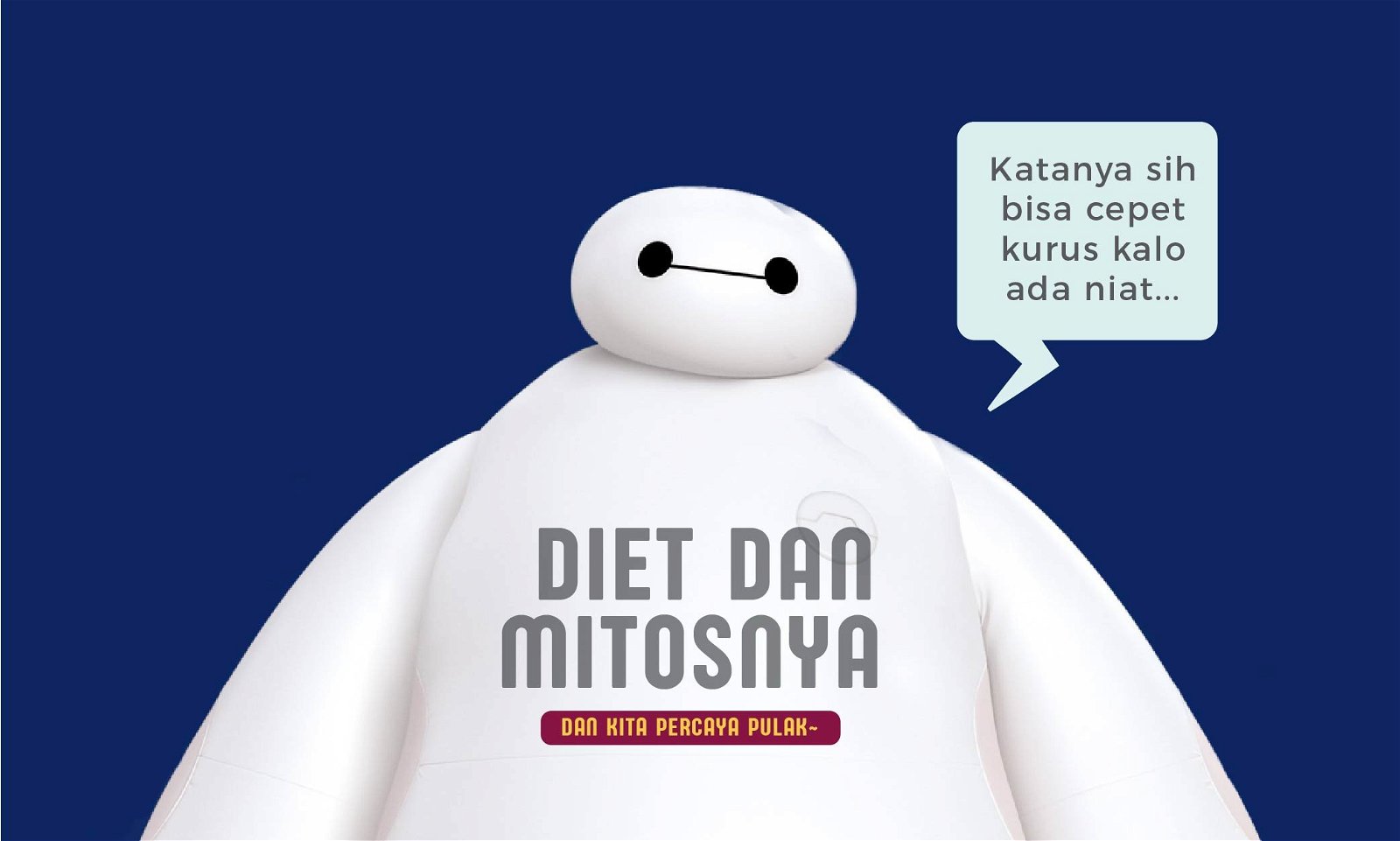 Katanya sih bisa cepet kurus kalo ada niat...

DIET DAN MITOSNYA

DAN KITA PERCAYA PULAK~